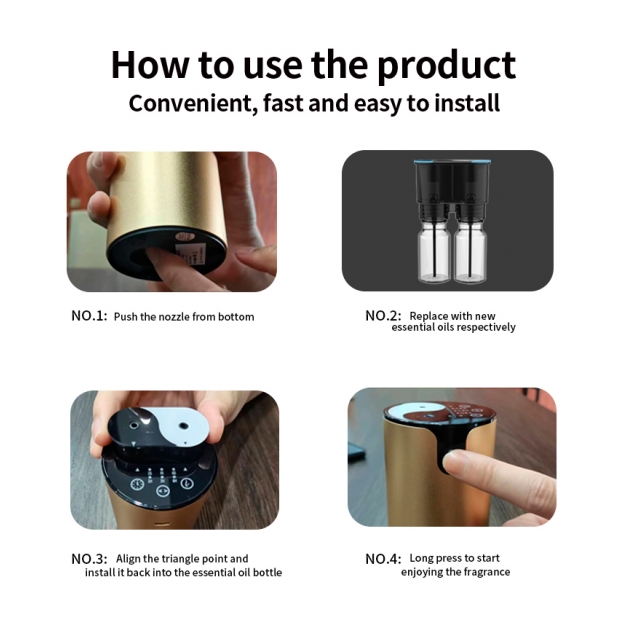 How to use the product
Convenient, fast and easy to install

NO.1: Push the nozzle from bottom

NO.2: Replace with new essential oils respectively

NO.3: Align the triangle point and install it back into the essential oil bottle

NO.4: Long press to start enjoying the fragrance